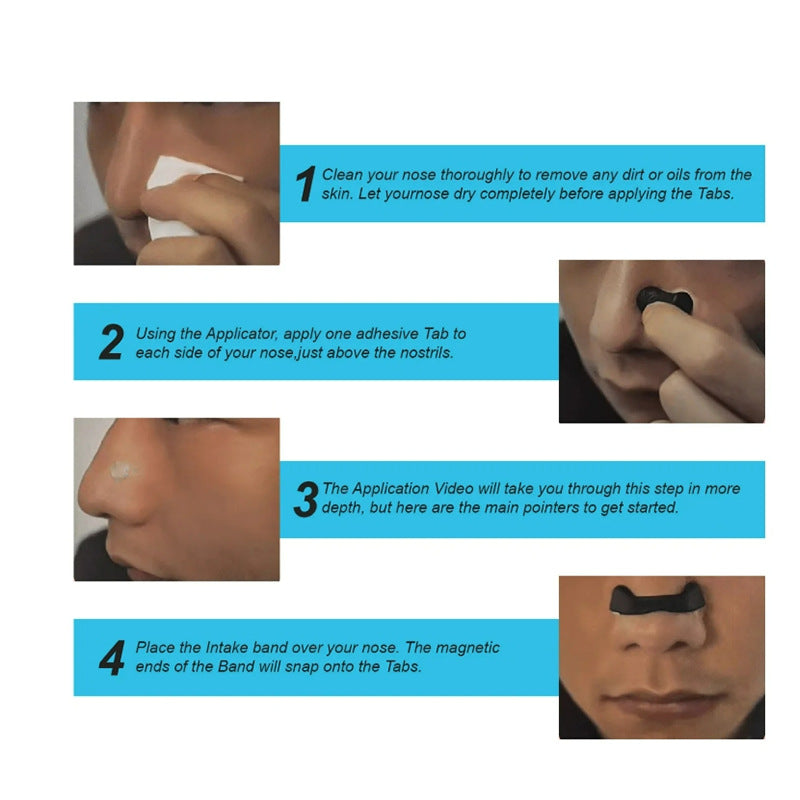 1 Clean your nose thoroughly to remove any dirt or oils from the skin. Let yournose dry completely before applying the Tabs.

2 Using the Applicator, apply one adhesive Tab to each side of your nose,just above the nostrils.

3 The Application Video will take you through this step in more depth, but here are the main pointers to get started.

4 Place the Intake band over your nose. The magnetic ends of the Band will snap onto the Tabs.