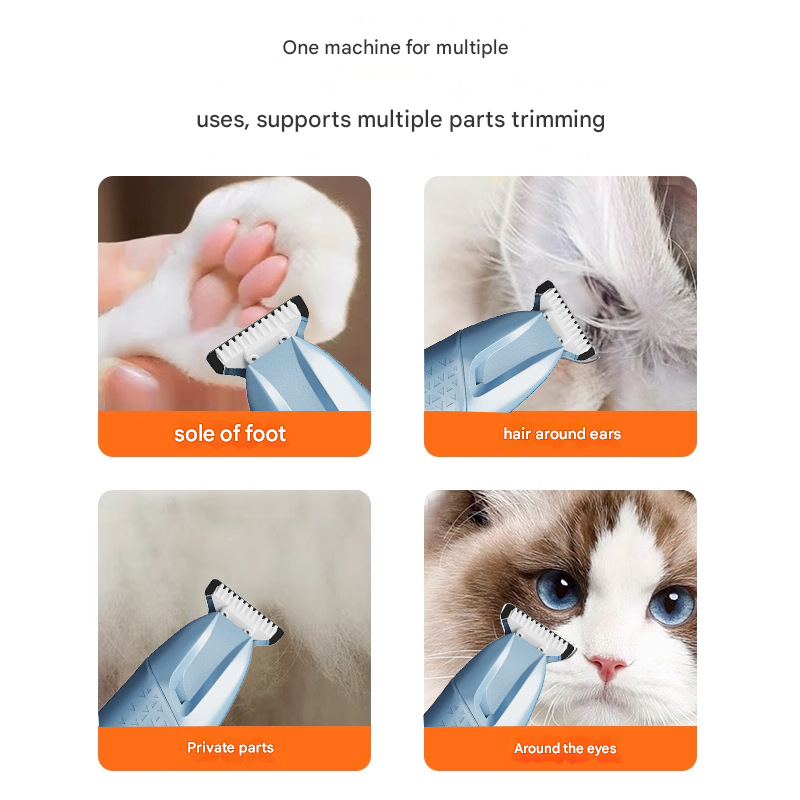 One machine for multiple

uses, supports multiple parts trimming

sole of foot

hair around ears

Private parts

Around the eyes