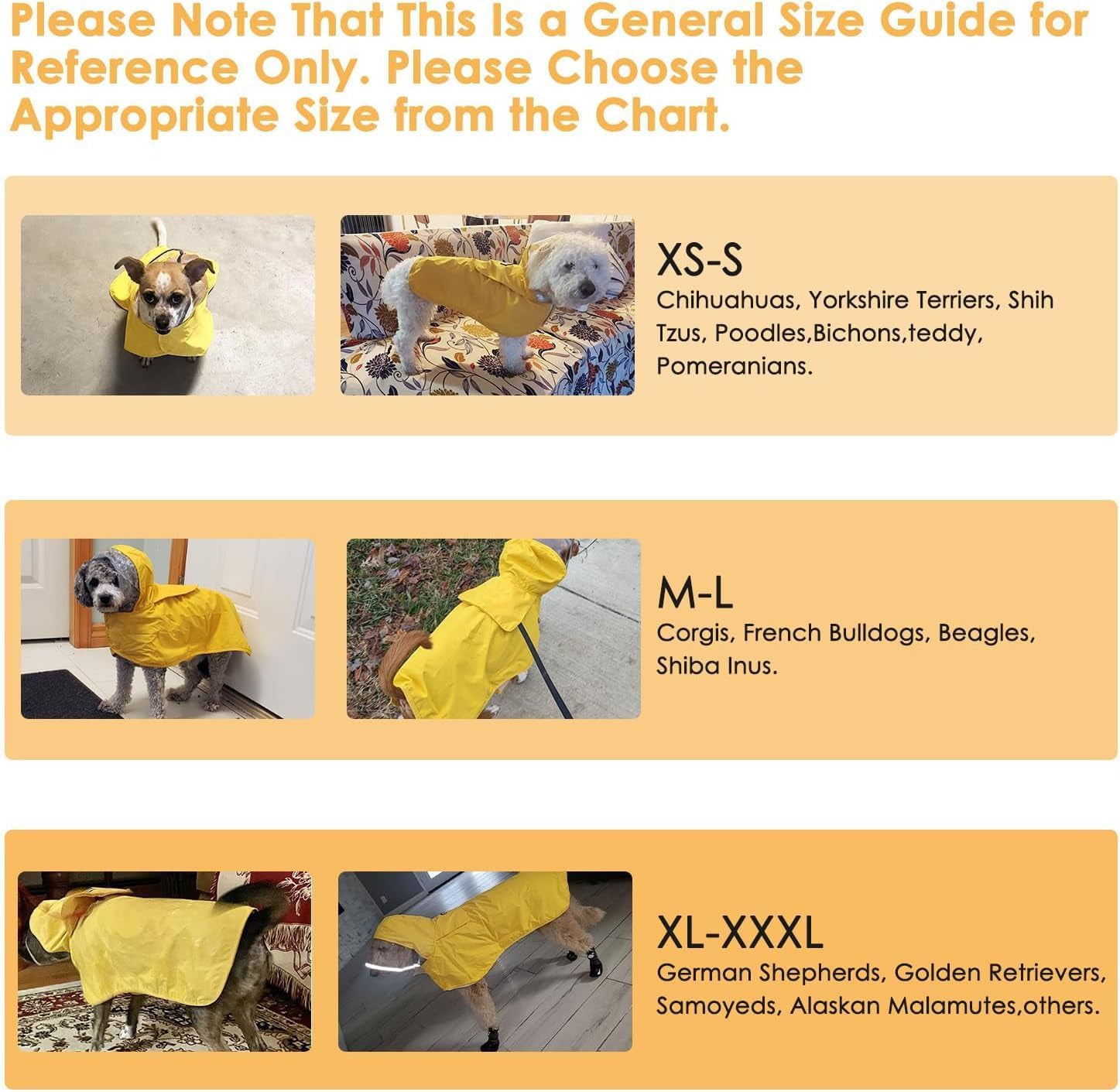 Please Note That This Is a General Size Guide for Reference Only. Please Choose the Appropriate Size from the Chart.

XS-S
Chihuahuas, Yorkshire Terriers, Shih Tzus, Poodles,Bichons,teddy, Pomeranians.

M-L
Corgis, French Bulldogs, Beagles, Shiba Inus.

XL-XXXL
German Shepherds, Golden Retrievers, Samoyeds, Alaskan Malamutes,others.