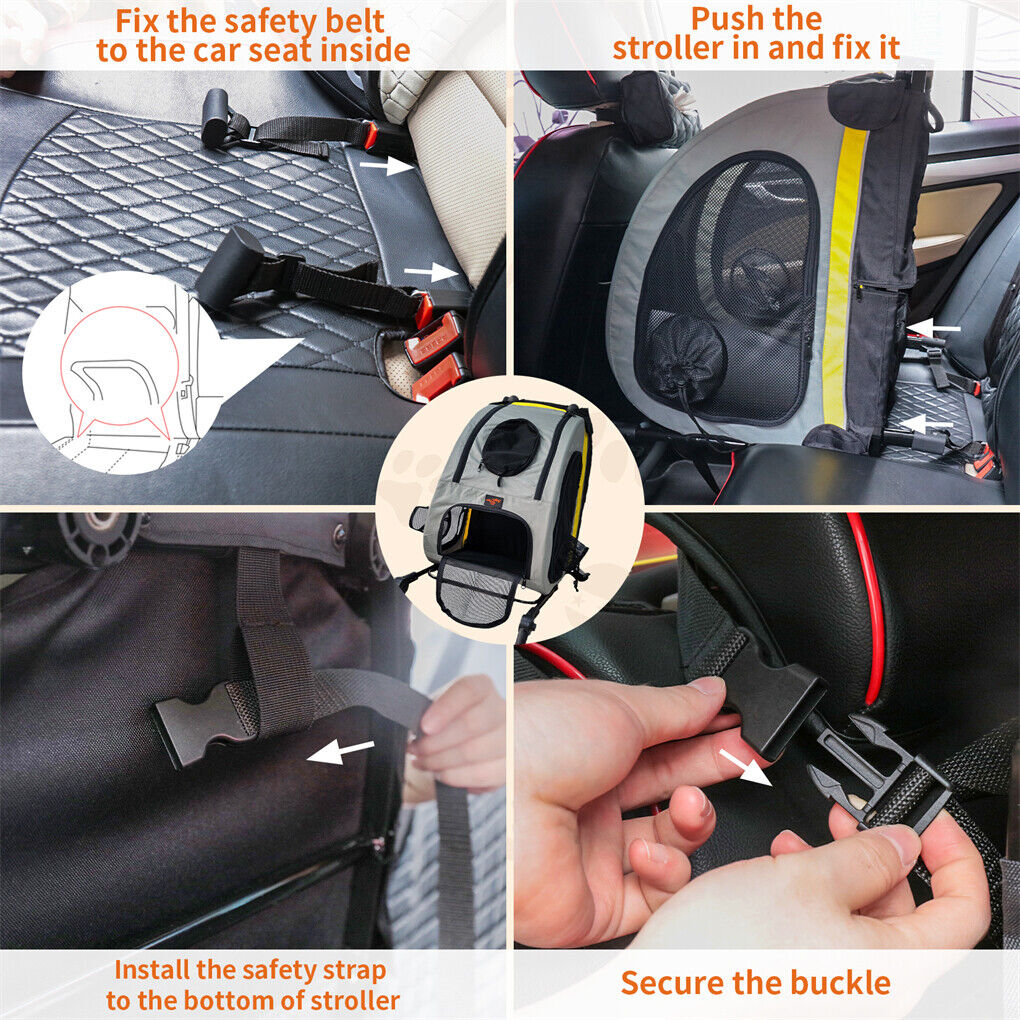 Fix the safety belt to the car seat inside

Push the stroller in and fix it

Install the safety strap to the bottom of stroller

Secure the buckle