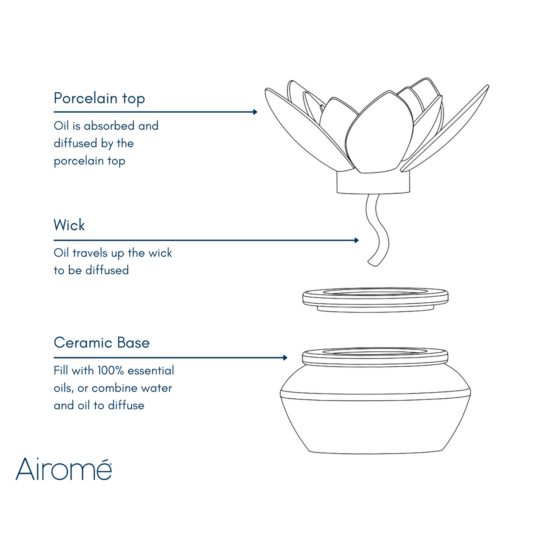 Porcelain top

Oil is absorbed and diffused by the porcelain top

Wick

Oil travels up the wick to be diffused

Ceramic Base

Fill with 100% essential oils, or combine water and oil to diffuse

Airomé